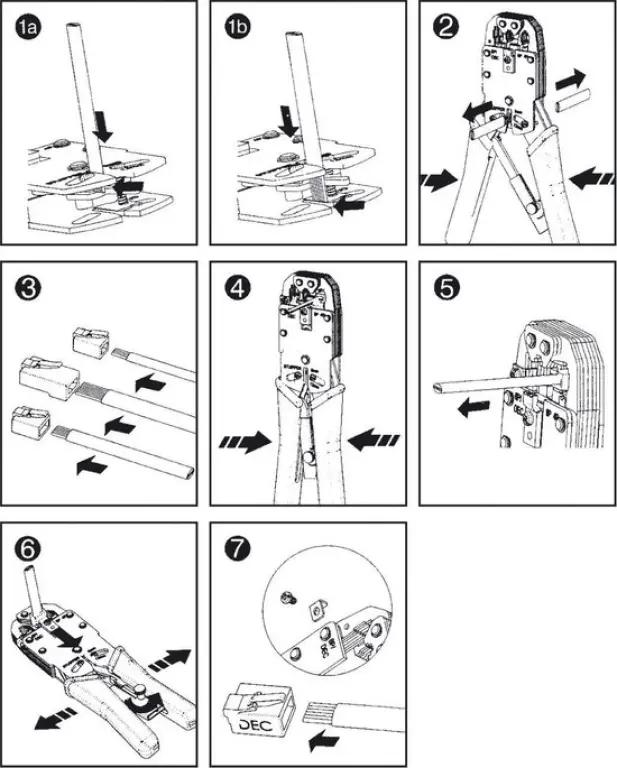 1a

1b

2

3

4

5

6

7

DEC