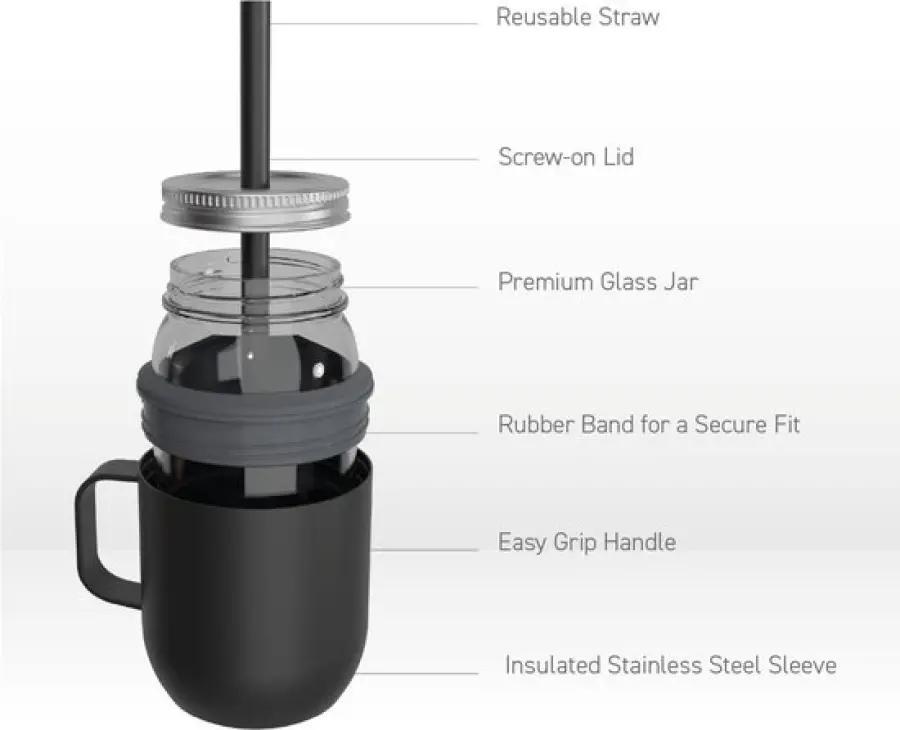 Reusable Straw

Screw-on Lid

Premium Glass Jar

Rubber Band for a Secure Fit

Easy Grip Handle

Insulated Stainless Steel Sleeve