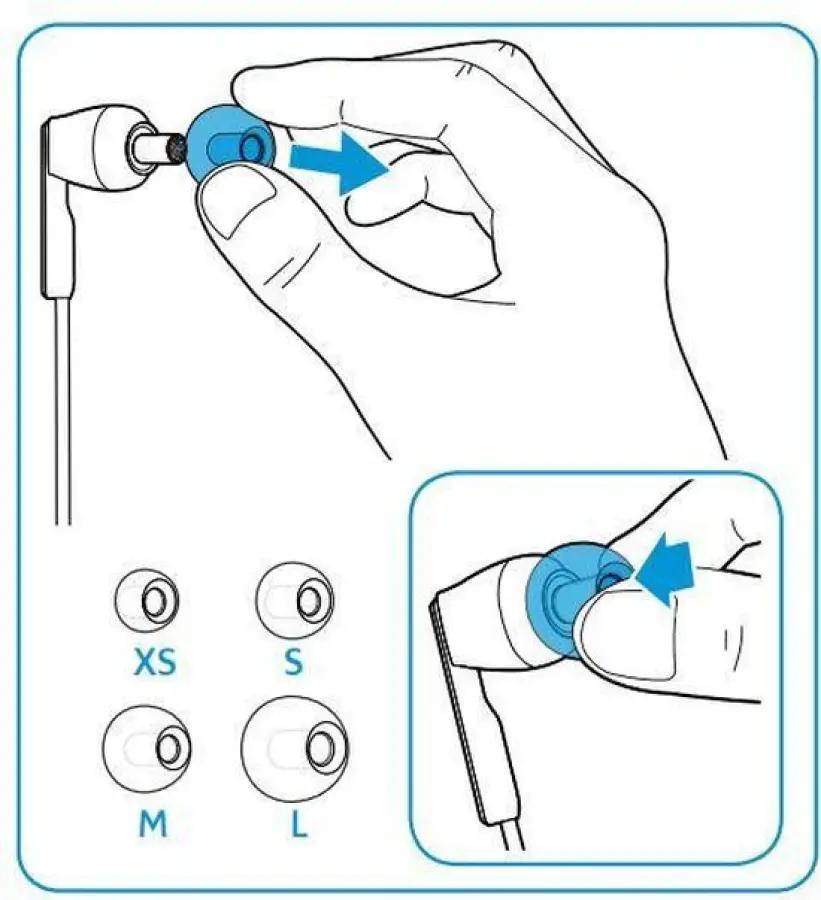 XS
S
M
L