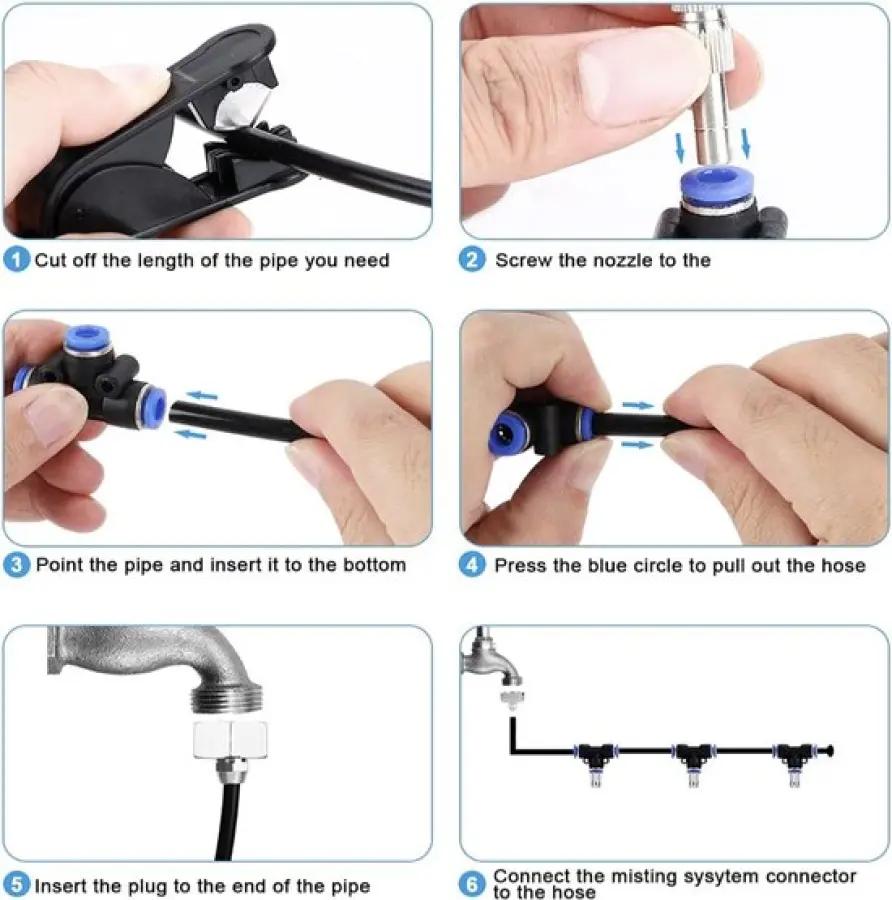 1 Cut off the length of the pipe you need

2 Screw the nozzle to the

3 Point the pipe and insert it to the bottom

4 Press the blue circle to pull out the hose

5 Insert the plug to the end of the pipe

6 Connect the misting sysytem connector to the hose