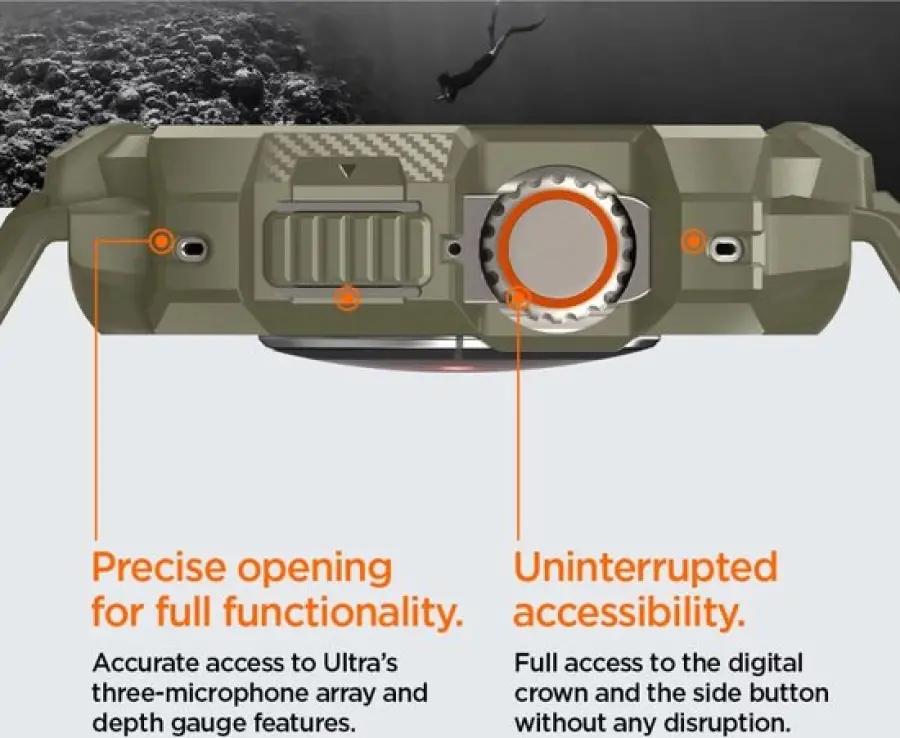 Precise opening for full functionality.

Accurate access to Ultra's three-microphone array and depth gauge features.

Uninterrupted accessibility.

Full access to the digital crown and the side button without any disruption.