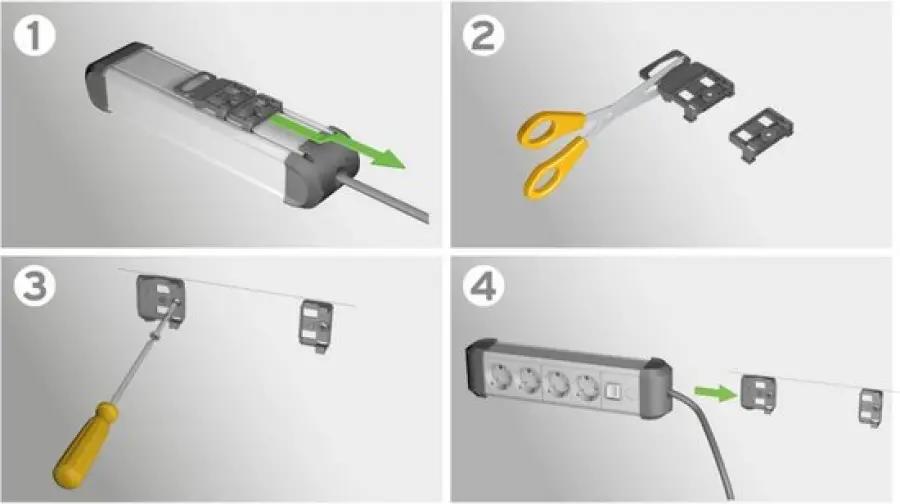 1

2

3

4