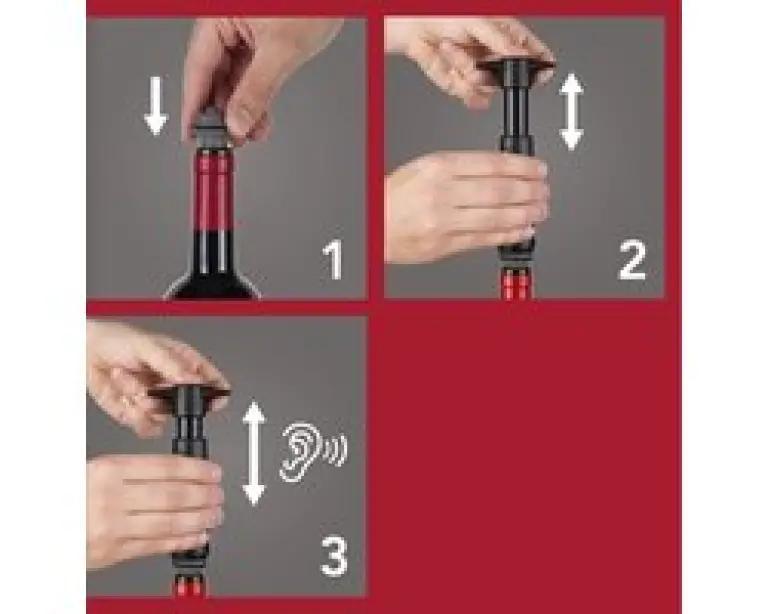 1

2

3