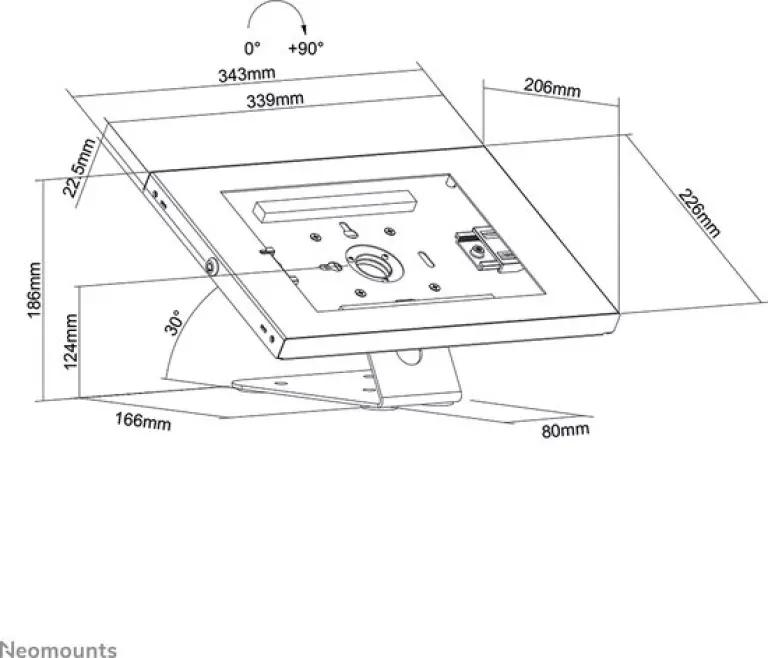 0°
+90°
343mm
339mm
206mm
22,5mm
226mm
186mm
124mm
30°
166mm
80mm
Neomounts