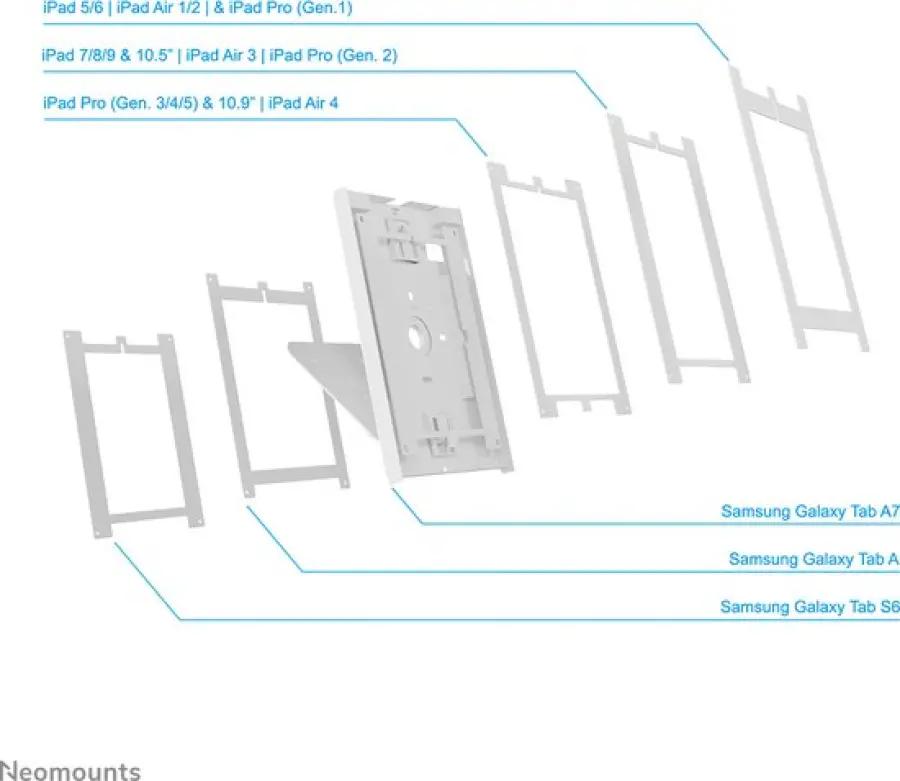 iPad 5/6 | iPad Air 1/2 | & iPad Pro (Gen.1)

iPad 7/8/9 & 10.5" | iPad Air 3 | iPad Pro (Gen. 2)

iPad Pro (Gen. 3/4/5) & 10.9" | iPad Air 4

Samsung Galaxy Tab A7

Samsung Galaxy Tab A

Samsung Galaxy Tab S6

Neomounts