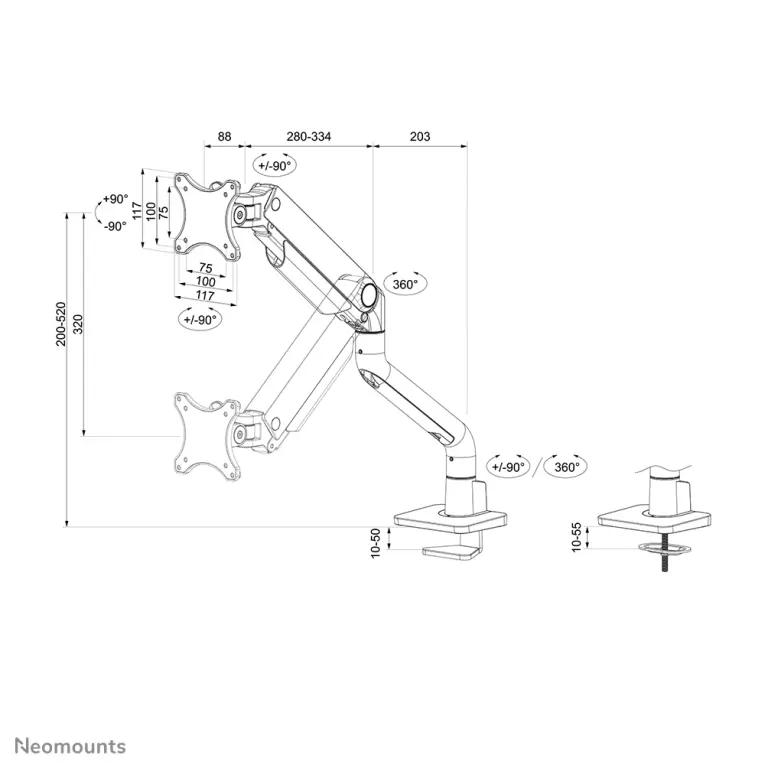 88
280-334
203
+/-90°
+90°
-90°
117
100
75
75
100
117
+/-90°
360°
200-520
320
+/-90°
360°
10-50
10-55
Neomounts