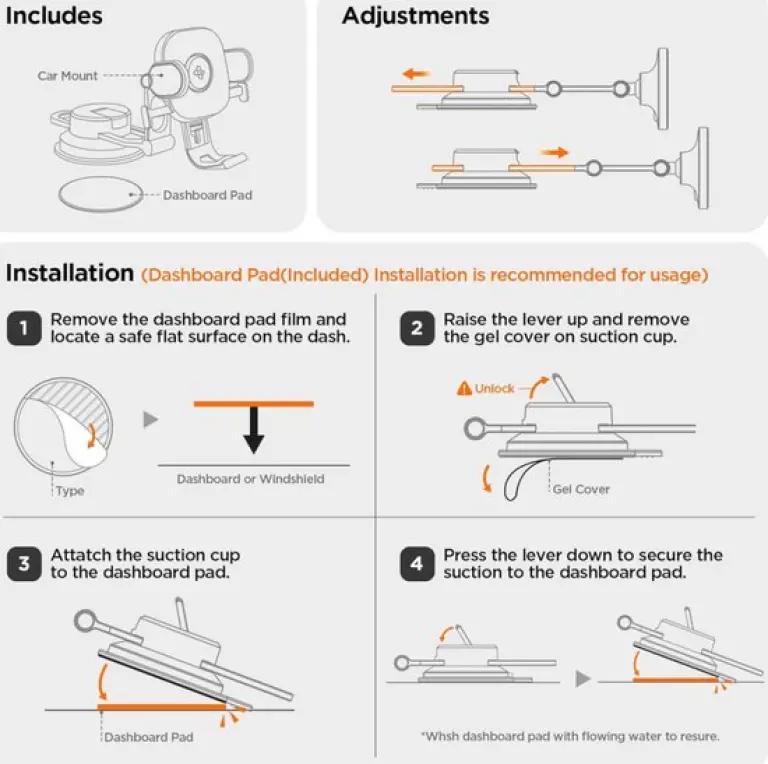 Includes

Car Mount

Dashboard Pad

Adjustments

Installation (Dashboard Pad(Included) Installation is recommended for usage)

1 Remove the dashboard pad film and locate a safe flat surface on the dash.

Type

Dashboard or Windshield

2 Raise the lever up and remove the gel cover on suction cup.

Unlock

Gel Cover

3 Attatch the suction cup to the dashboard pad.

Dashboard Pad

4 Press the lever down to secure the suction to the dashboard pad.

*Whsh dashboard pad with flowing water to resure.