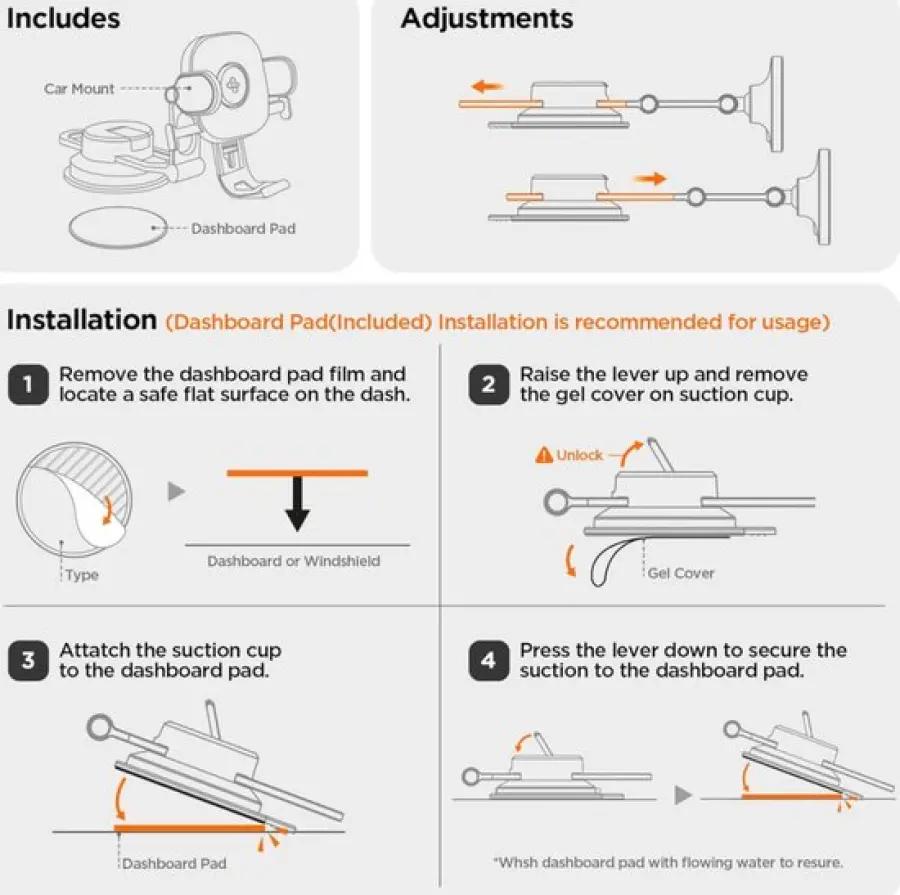 Includes

Car Mount

Dashboard Pad

Adjustments

Installation (Dashboard Pad(Included) Installation is recommended for usage)

1 Remove the dashboard pad film and locate a safe flat surface on the dash.

Type

Dashboard or Windshield

2 Raise the lever up and remove the gel cover on suction cup.

Unlock

Gel Cover

3 Attatch the suction cup to the dashboard pad.

Dashboard Pad

4 Press the lever down to secure the suction to the dashboard pad.

*Whsh dashboard pad with flowing water to resure.