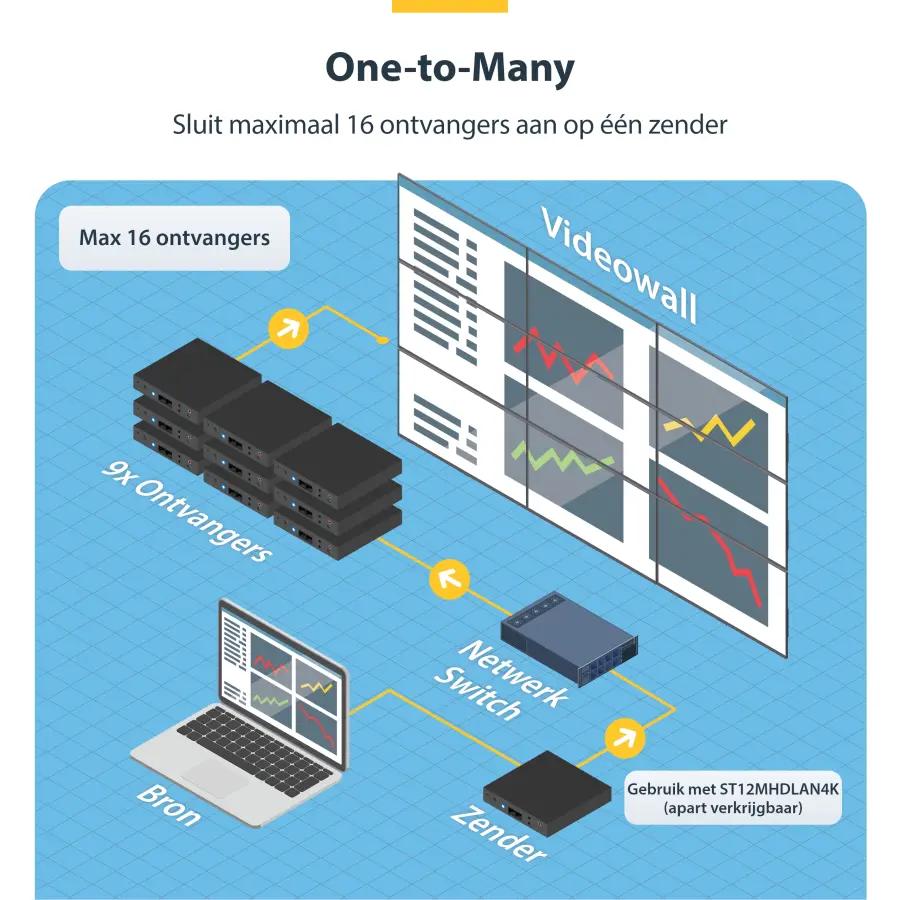 One-to-Many

Sluit maximaal 16 ontvangers aan op één zender

Max 16 ontvangers

Videowall

9x Ontvangers

Netwerk Switch

Bron

Zender

Gebruik met ST12MHDLAN4K (apart verkrijgbaar)