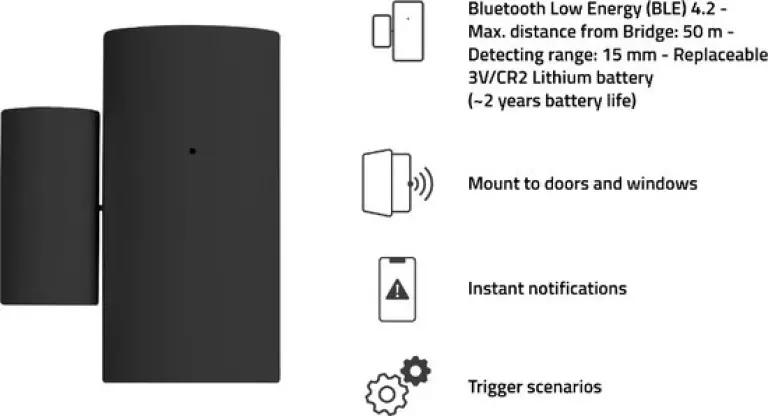 Bluetooth Low Energy (BLE) 4.2 - Max. distance from Bridge: 50 m - Detecting range: 15 mm - Replaceable 3V/CR2 Lithium battery (~2 years battery life)

Mount to doors and windows

Instant notifications

Trigger scenarios