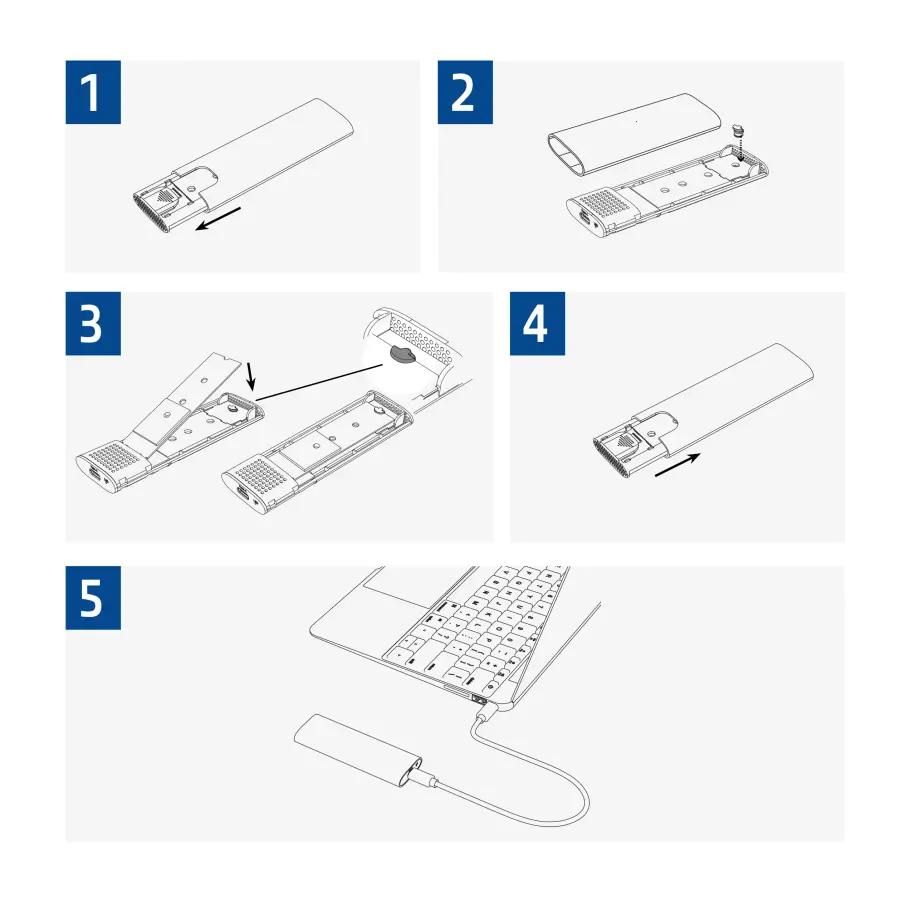 1

2

3

4

5