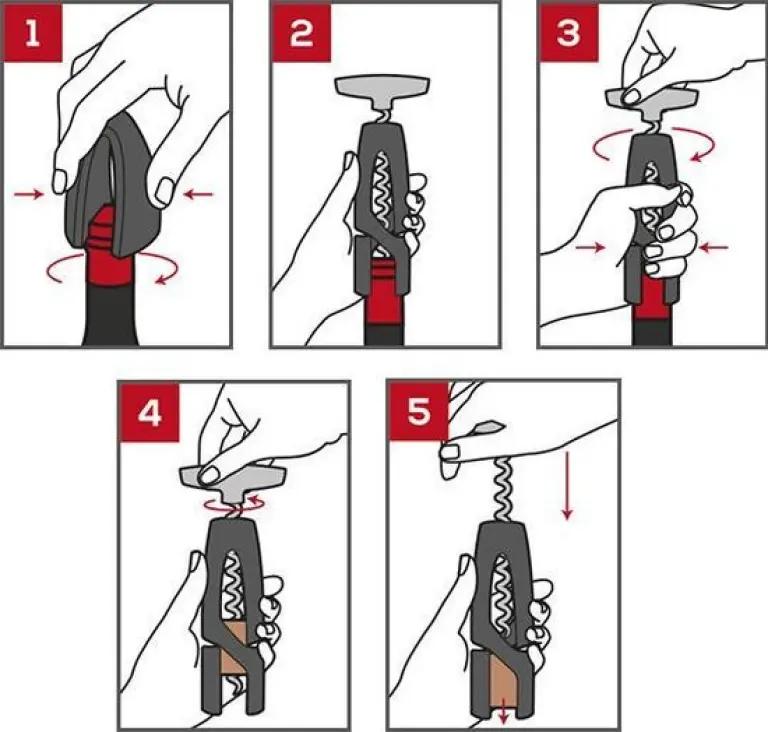 1

2

3

4

5