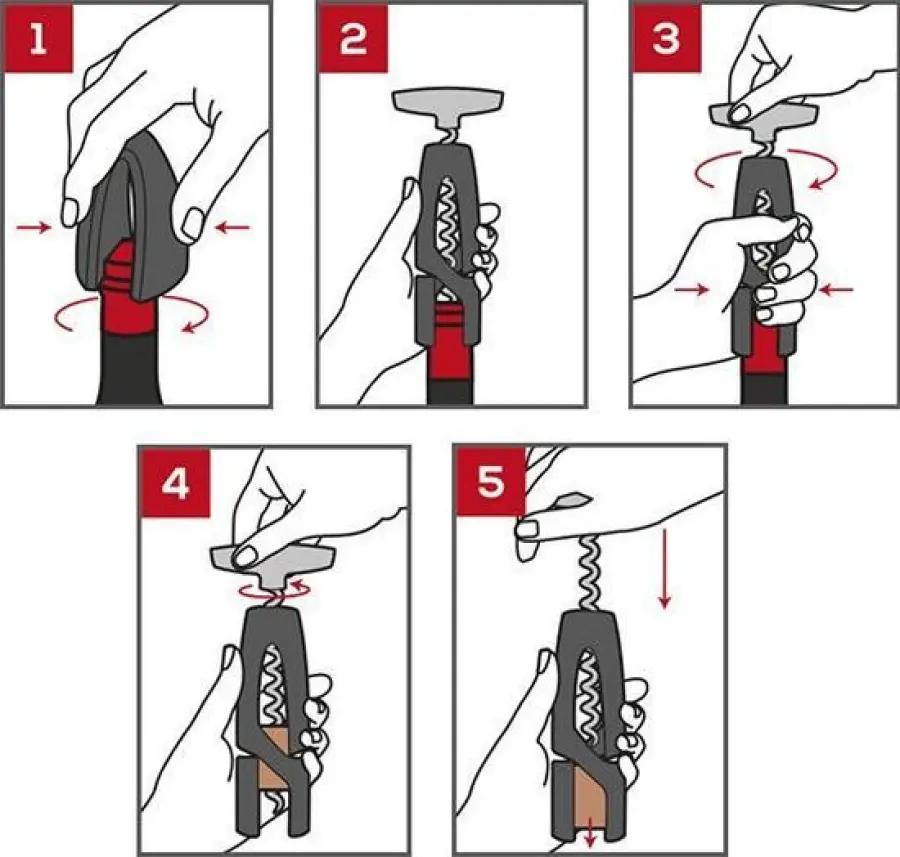 1

2

3

4

5