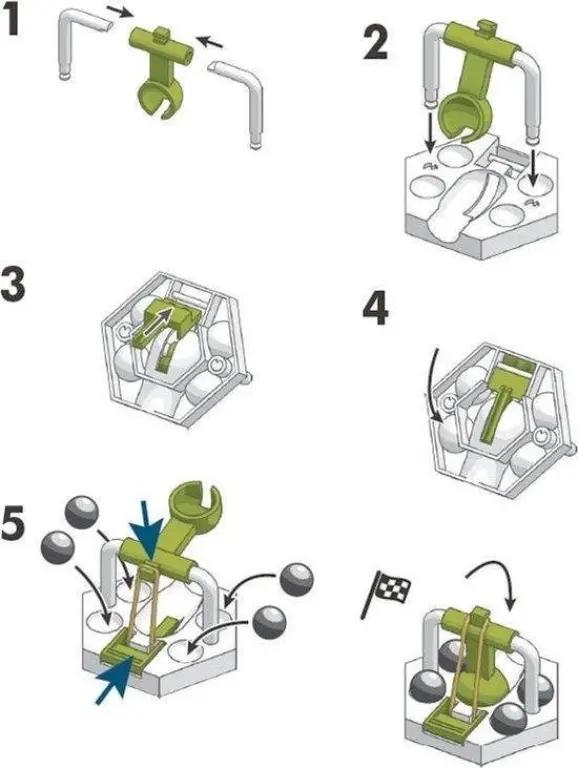 1

2

3

4

5