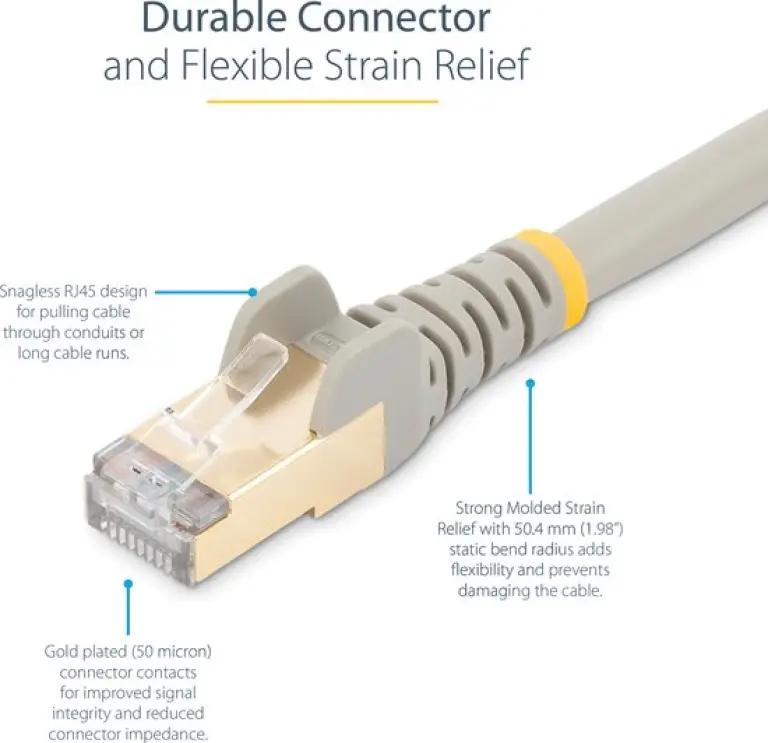 Durable Connector
and Flexible Strain Relief

Snagless RJ45 design for pulling cable through conduits or long cable runs.

Strong Molded Strain Relief with 50.4 mm (1.98") static bend radius adds flexibility and prevents damaging the cable.

Gold plated (50 micron) connector contacts for improved signal integrity and reduced connector impedance.