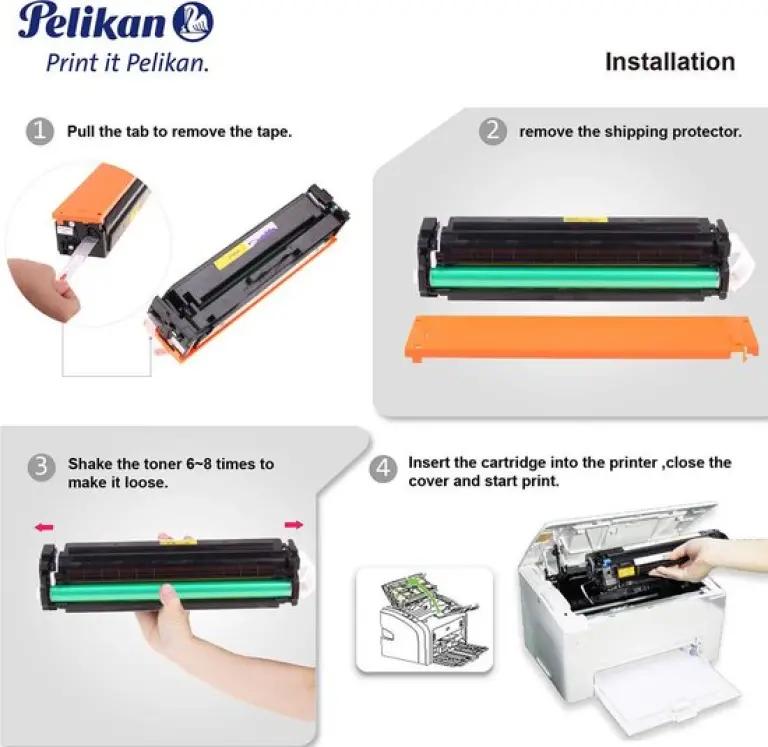 Pelikan
Print it Pelikan.

Installation

1 Pull the tab to remove the tape.

2 remove the shipping protector.

3 Shake the toner 6~8 times to make it loose.

4 Insert the cartridge into the printer ,close the cover and start print.