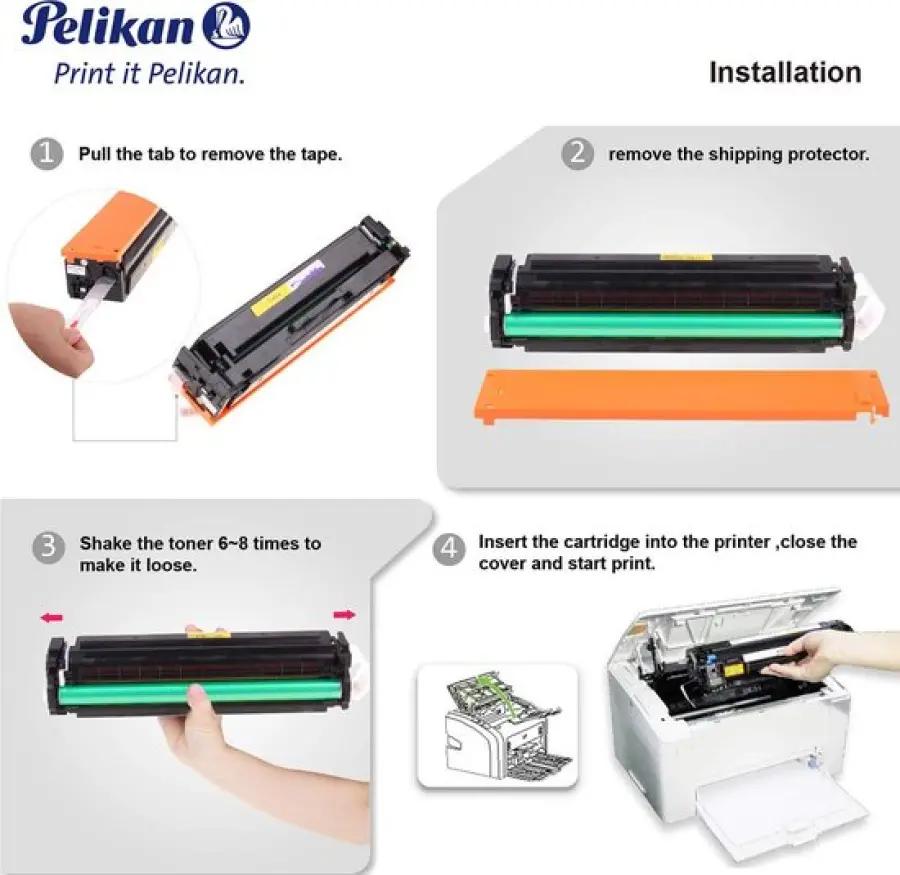 Pelikan
Print it Pelikan.

Installation

1 Pull the tab to remove the tape.

2 remove the shipping protector.

3 Shake the toner 6~8 times to make it loose.

4 Insert the cartridge into the printer ,close the cover and start print.