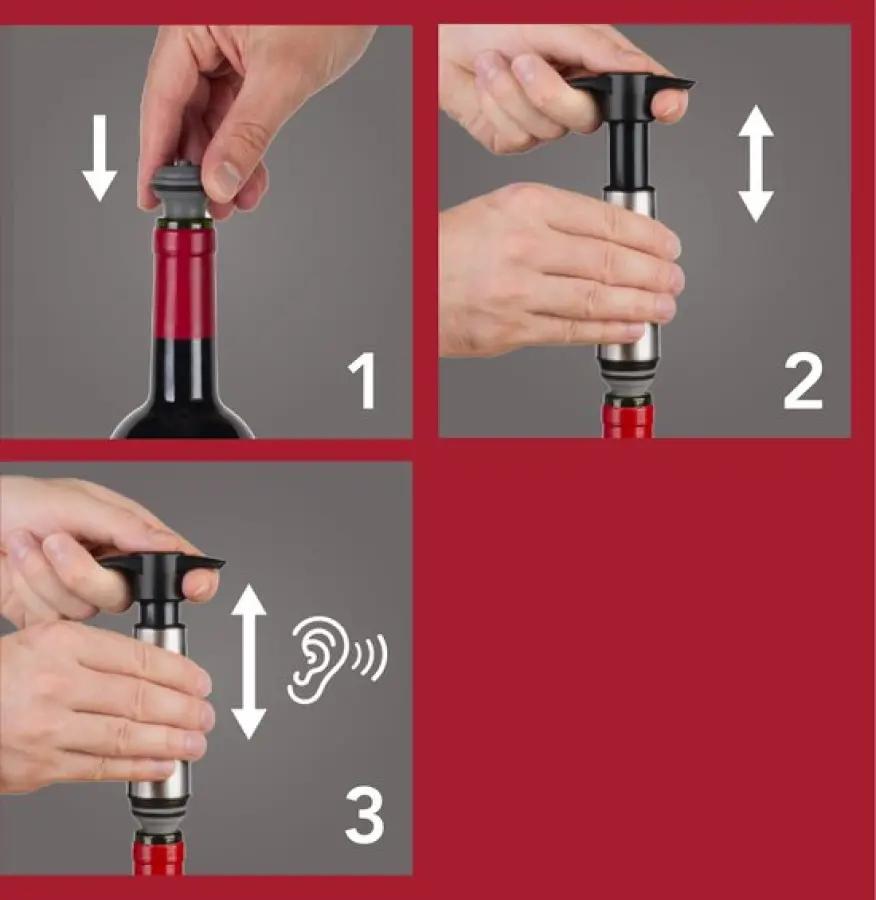 1

2

3