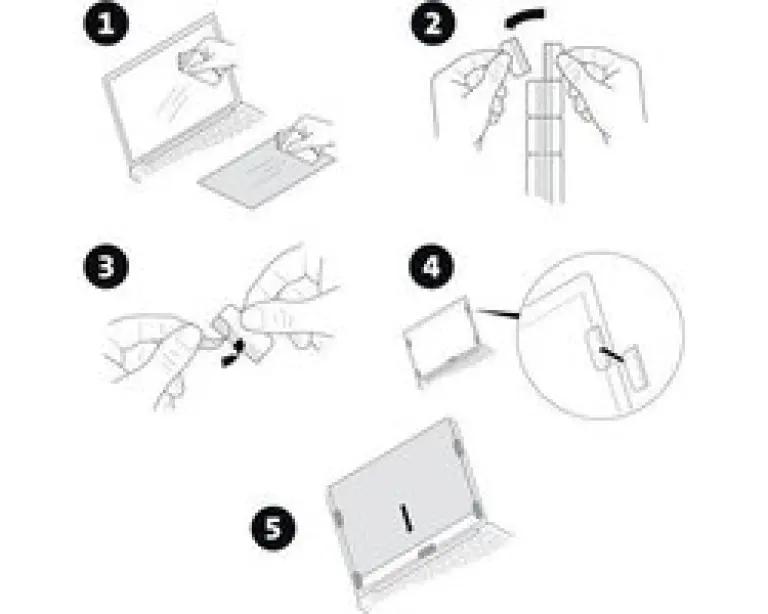 1
2
3
4
5