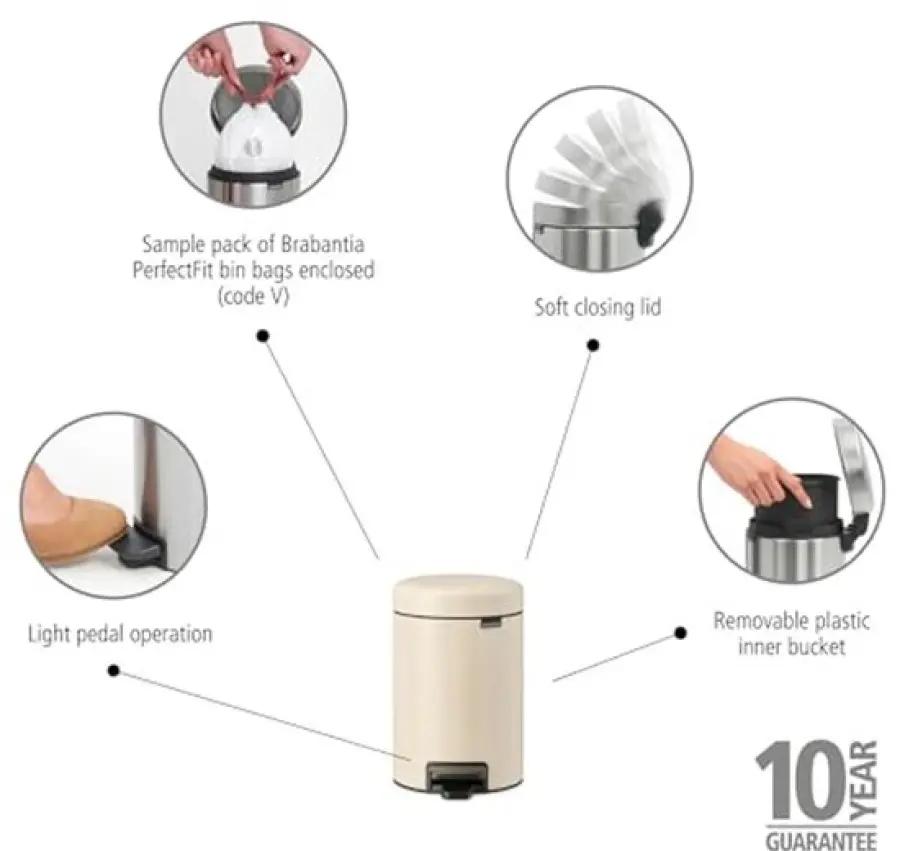 Sample pack of Brabantia PerfectFit bin bags enclosed (code V)

Soft closing lid

Light pedal operation

Removable plastic inner bucket

10 YEAR GUARANTEE