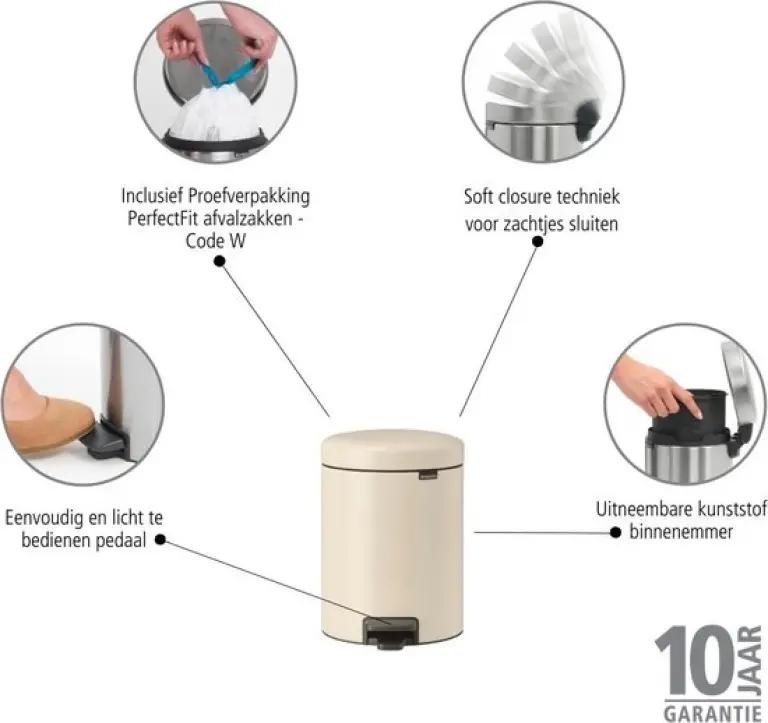 Inclusief Proefverpakking PerfectFit afvalzakken - Code W

Soft closure techniek voor zachtjes sluiten

Eenvoudig en licht te bedienen pedaal

Uitneembare kunststof binnenemmer

10 JAAR
GARANTIE